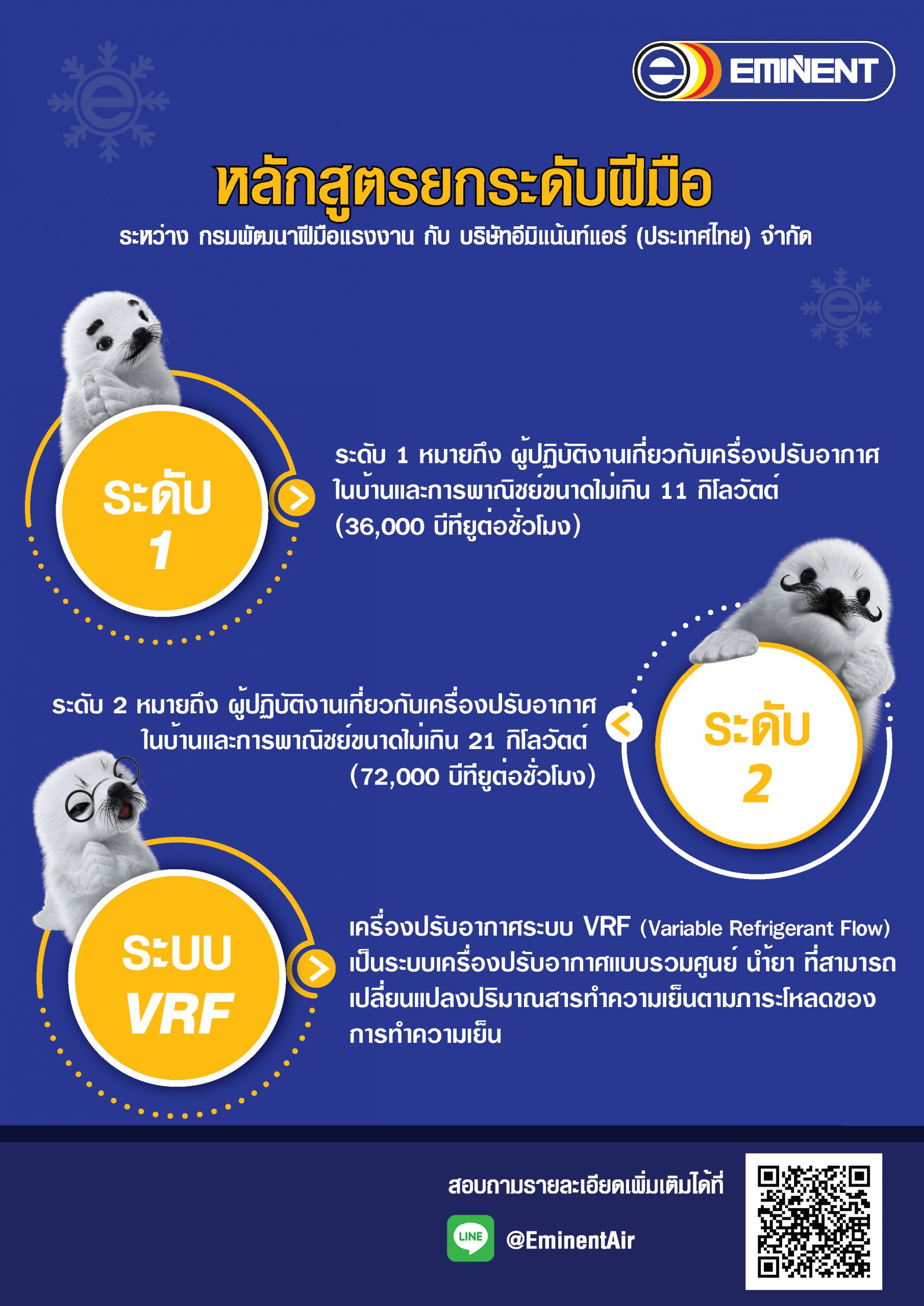 EMINENT

หลักสูตรยกระดับฝีมือ

ระหว่าง กรมพัฒนาฝีมือแรงงาน กับ บริษัทอีมิแน้นท์แอร์ (ประเทศไทย) จำกัด

ระดับ 1

ระดับ 1 หมายถึง ผู้ปฏิบัติงานเกี่ยวกับเครื่องปรับอากาศในบ้านและการพาณิชย์ขนาดไม่เกิน 11 กิโลวัตต์ (36,000 บีทียูต่อชั่วโมง)

ระดับ 2 หมายถึง ผู้ปฏิบัติงานเกี่ยวกับเครื่องปรับอากาศในบ้านและการพาณิชย์ขนาดไม่เกิน 21 กิโลวัตต์ (72,000 บีทียูต่อชั่วโมง)

ระดับ 2

ระบบ VRF

เครื่องปรับอากาศระบบ VRF (Variable Refrigerant Flow) เป็นระบบเครื่องปรับอากาศแบบรวมศูนย์ น้ำยา ที่สามารถเปลี่ยนแปลงปริมาณสารทำความเย็นตามภาระโหลดของการทำความเย็น

สอบถามรายละเอียดเพิ่มเติมได้ที่

LINE @EminentAir